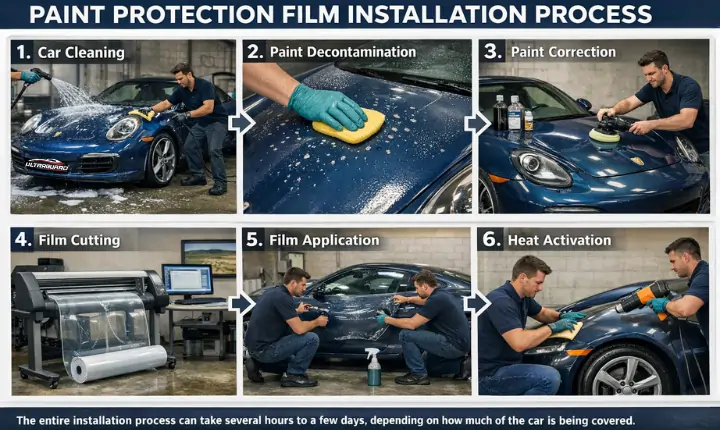 PAINT PROTECTION FILM INSTALLATION PROCESS

1. Car Cleaning

ULTRAGUARD

2. Paint Decontamination

3. Paint Correction

4. Film Cutting

5. Film Application

6. Heat Activation

The entire installation process can take several hours to a few days, depending on how much of the car is being covered.